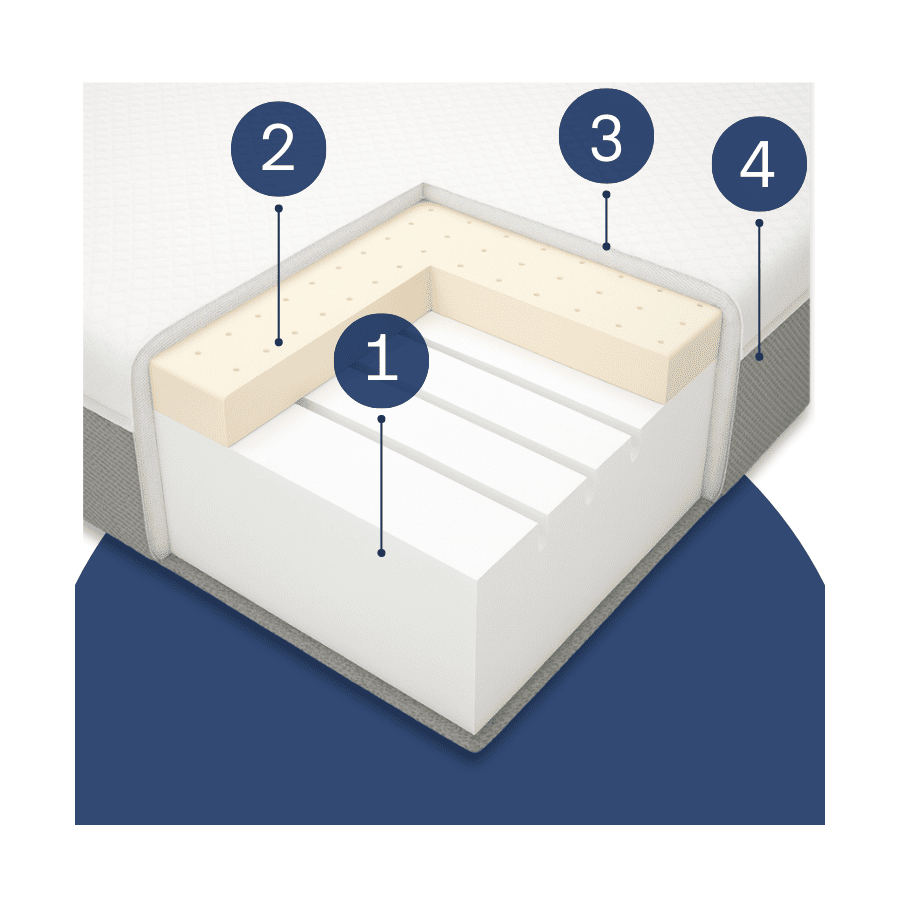 2
3
4
1