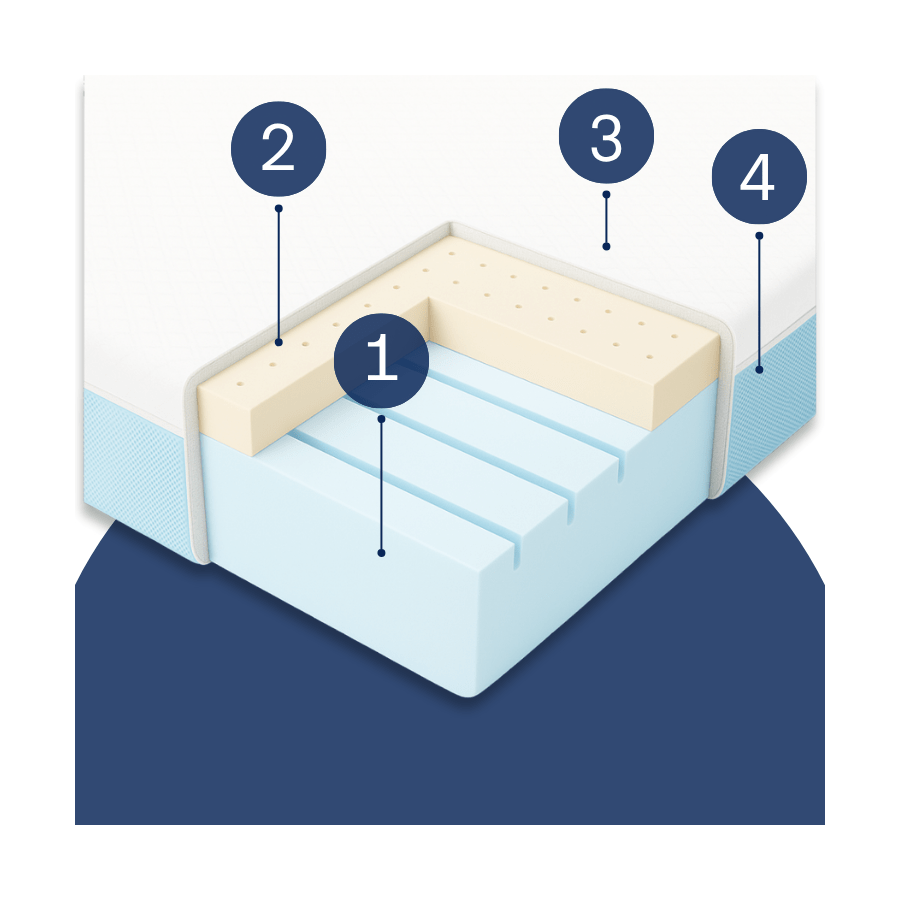 2
3
4
1