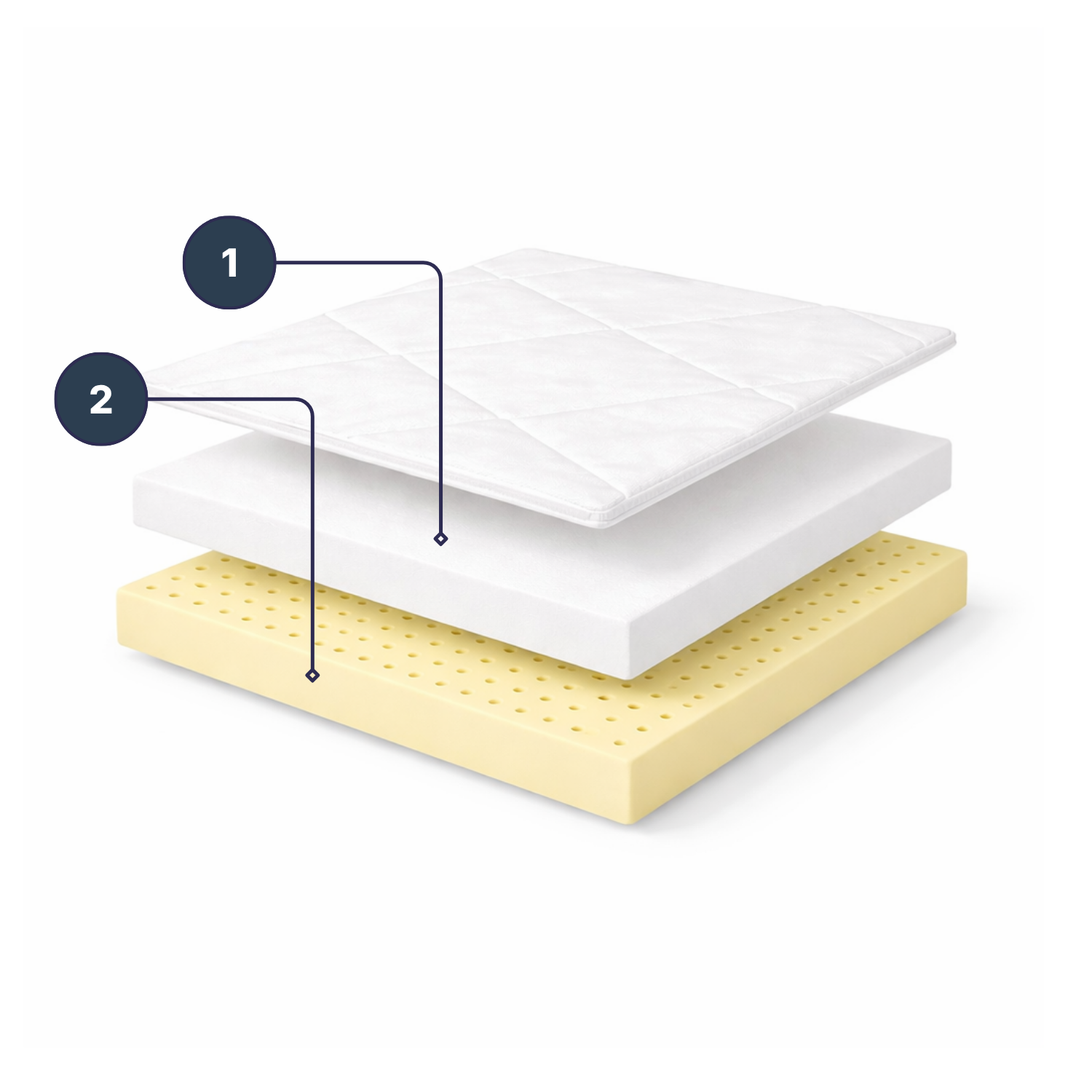 1

2