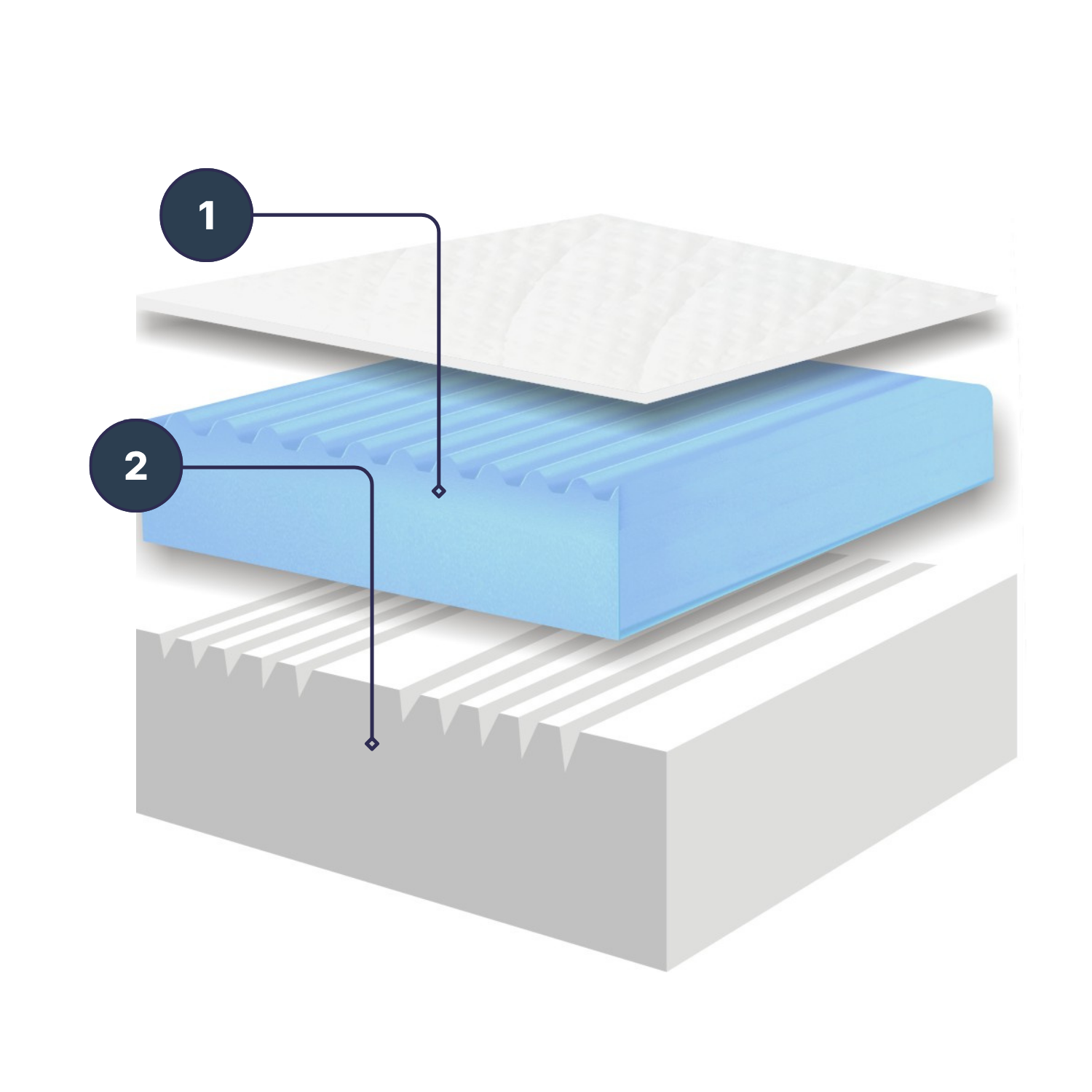 1

2