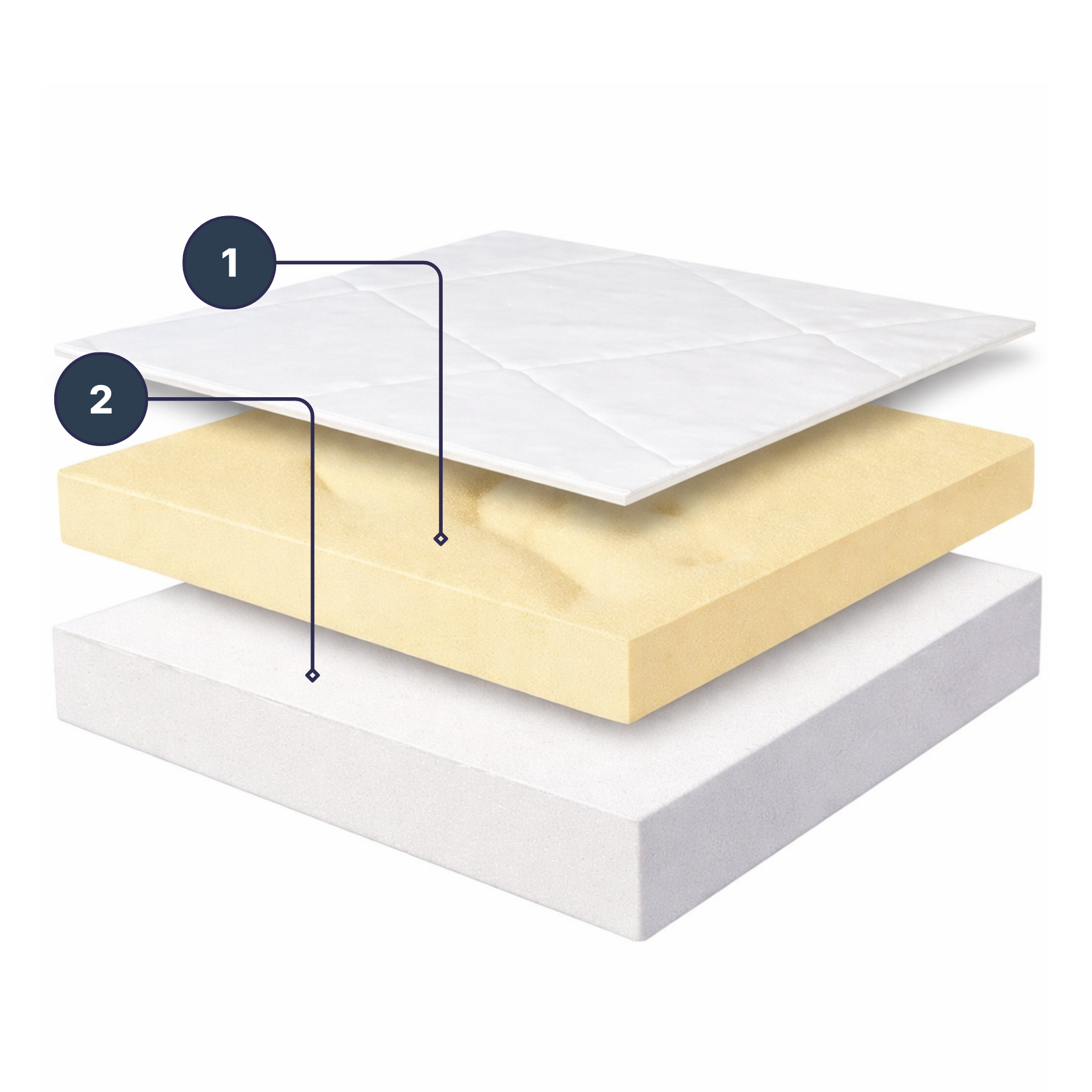 1

2