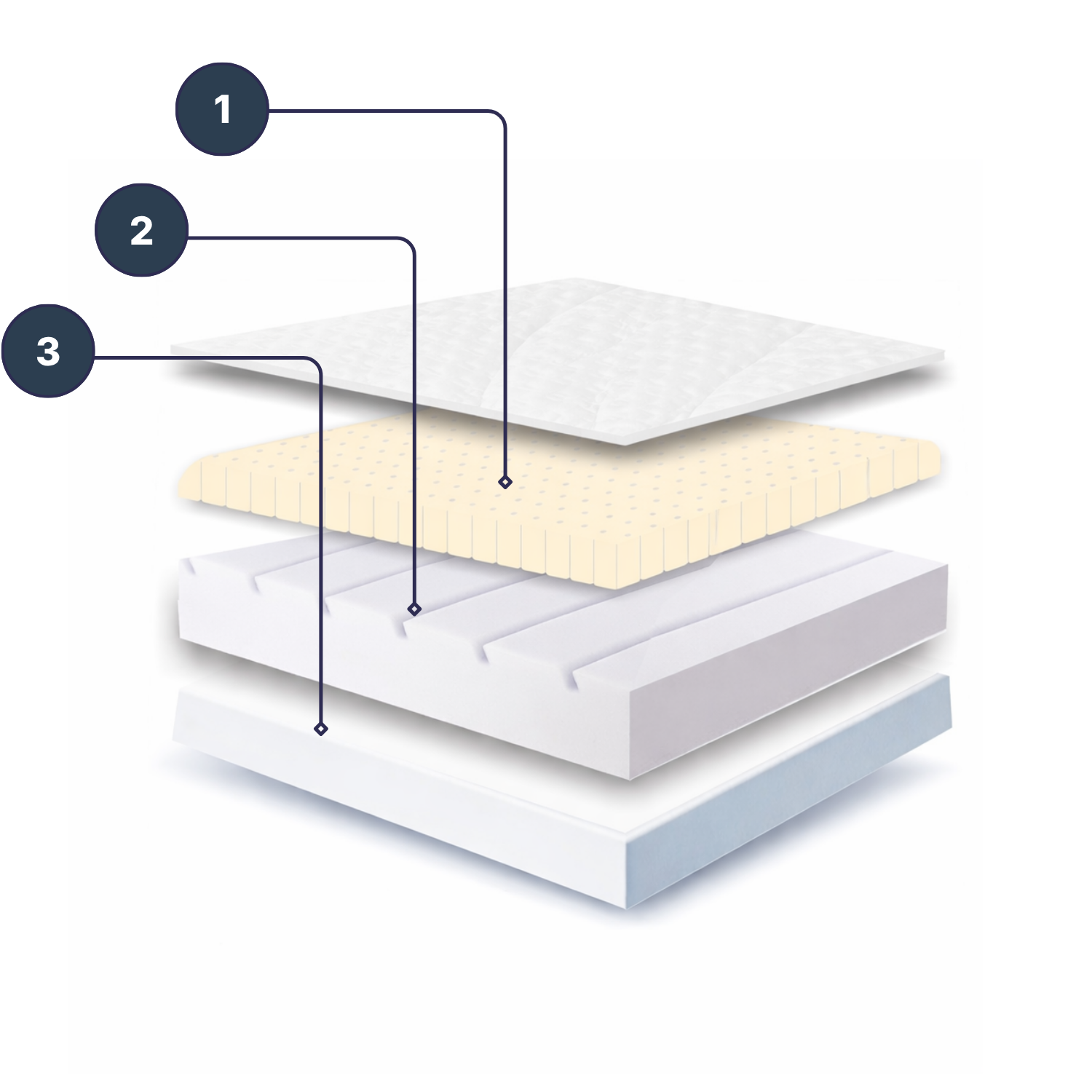 1

2

3